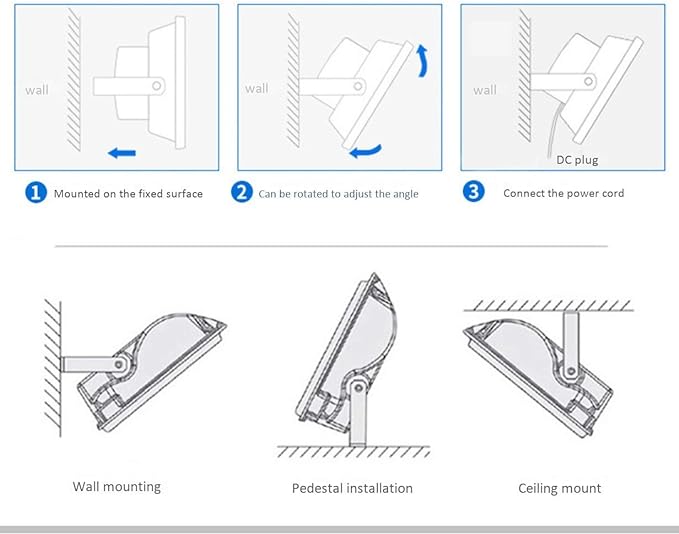 wall

wall

wall

DC plug

1 Mounted on the fixed surface

2 Can be rotated to adjust the angle

3 Connect the power cord

Wall mounting

Pedestal installation

Ceiling mount